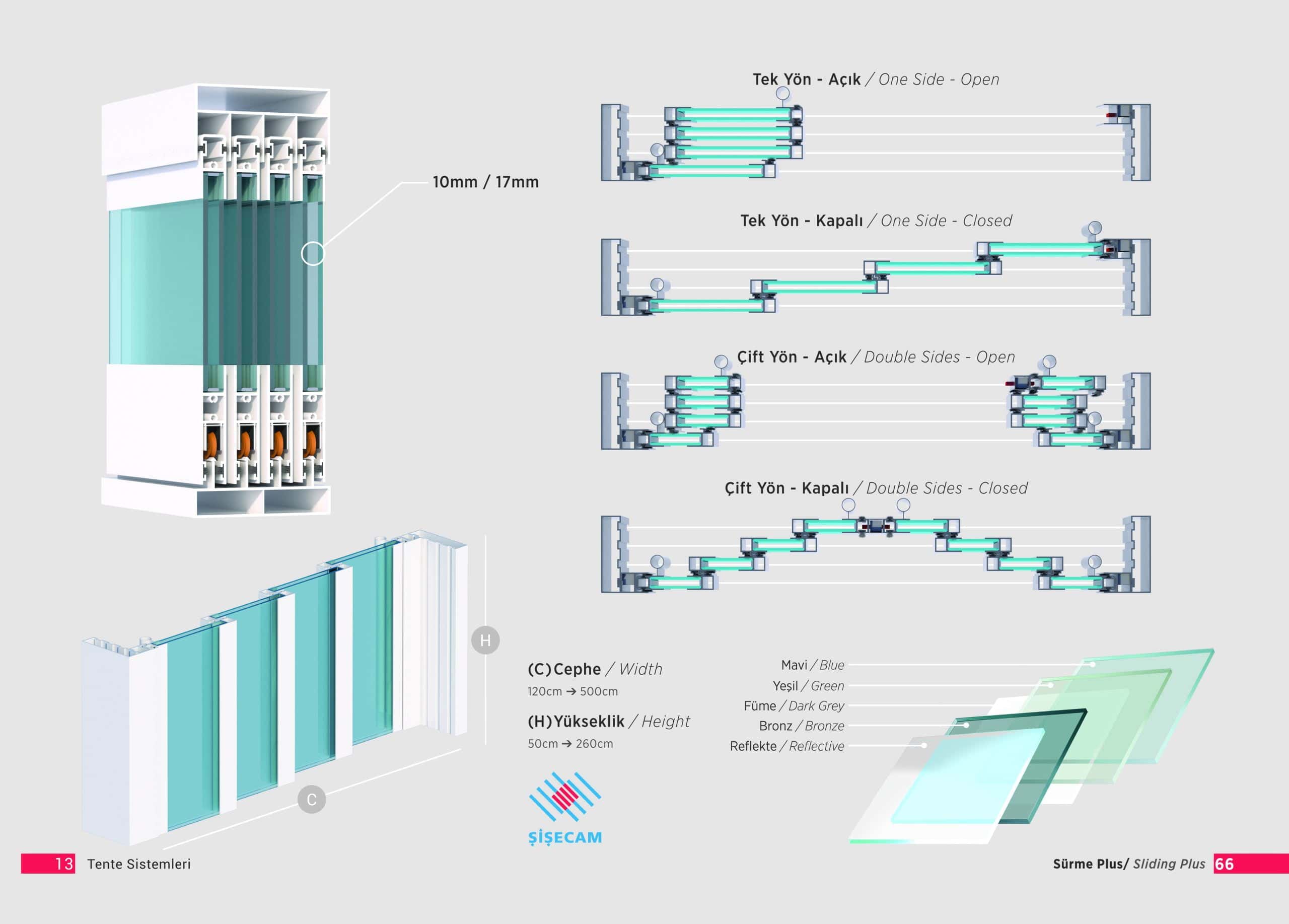 10mm / 17mm

Tek Yön - Açık / One Side - Open

Tek Yön - Kapalı / One Side - Closed

Çift Yön - Açık / Double Sides - Open

Çift Yön - Kapalı / Double Sides - Closed

H

C

(C)Cephe / Width
120cm → 500cm

(H)Yükseklik / Height
50cm → 260cm

ŞİŞECAM

Mavi / Blue
Yeşil / Green
Füme / Dark Grey
Bronz / Bronze
Reflekte / Reflective

13 Tente Sistemleri

Sürme Plus/ Sliding Plus 66